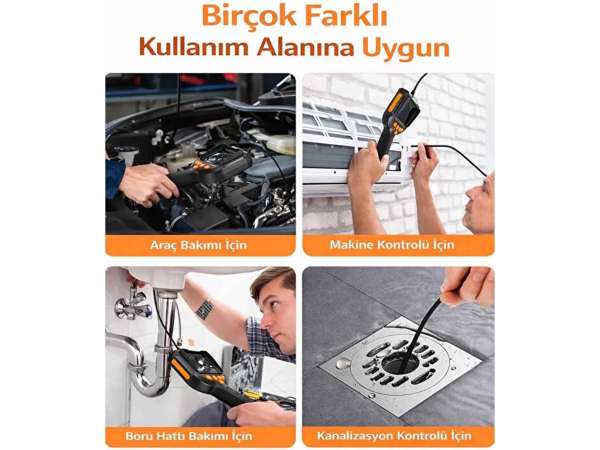 Birçok Farklı
Kullanım Alanına Uygun

Araç Bakımı İçin

Makine Kontrolü İçin

Boru Hattı Bakımı İçin

Kanalizasyon Kontrolü İçin